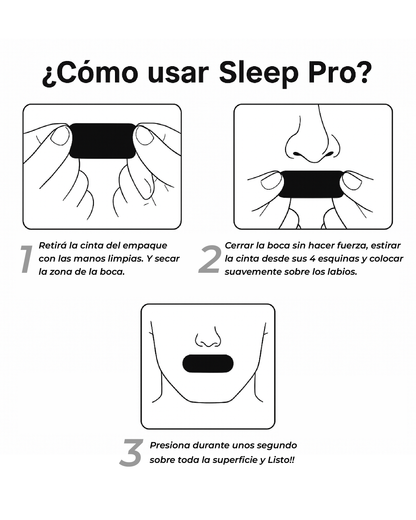 ¿Cómo usar Sleep Pro?

1 Retirá la cinta del empaque con las manos limpias. Y secar la zona de la boca.

2 Cerrar la boca sin hacer fuerza, estirar la cinta desde sus 4 esquinas y colocar suavemente sobre los labios.

3 Presiona durante unos segundo sobre toda la superficie y Listo!!